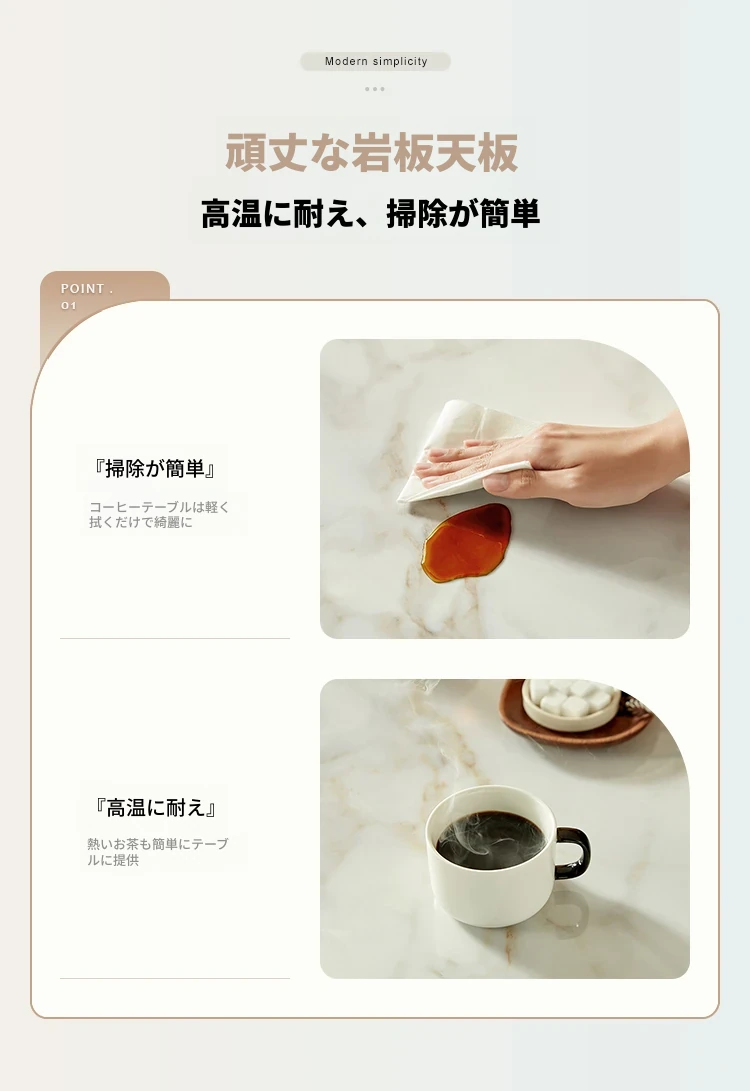 Modern simplicity

頑丈な岩板天板

高温に耐え、掃除が簡単

POINT .
01

『掃除が簡単』

コーヒーテーブルは軽く拭くだけで綺麗に

『高温に耐え』

熱いお茶も簡単にテーブルに提供