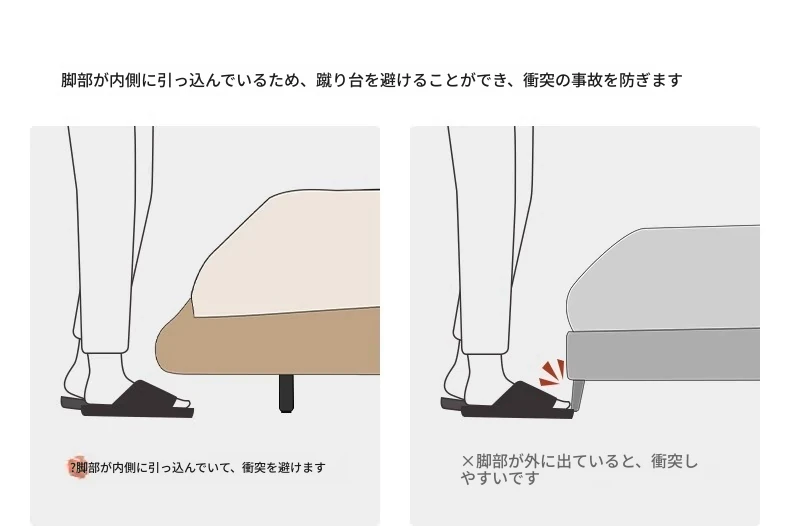 脚部が内側に引っ込んでいるため、蹴り台を避けることができ、衝突の事故を防ぎます

?脚部が内側に引っ込んでいて、衝突を避けます

×脚部が外に出ていると、衝突しやすいです