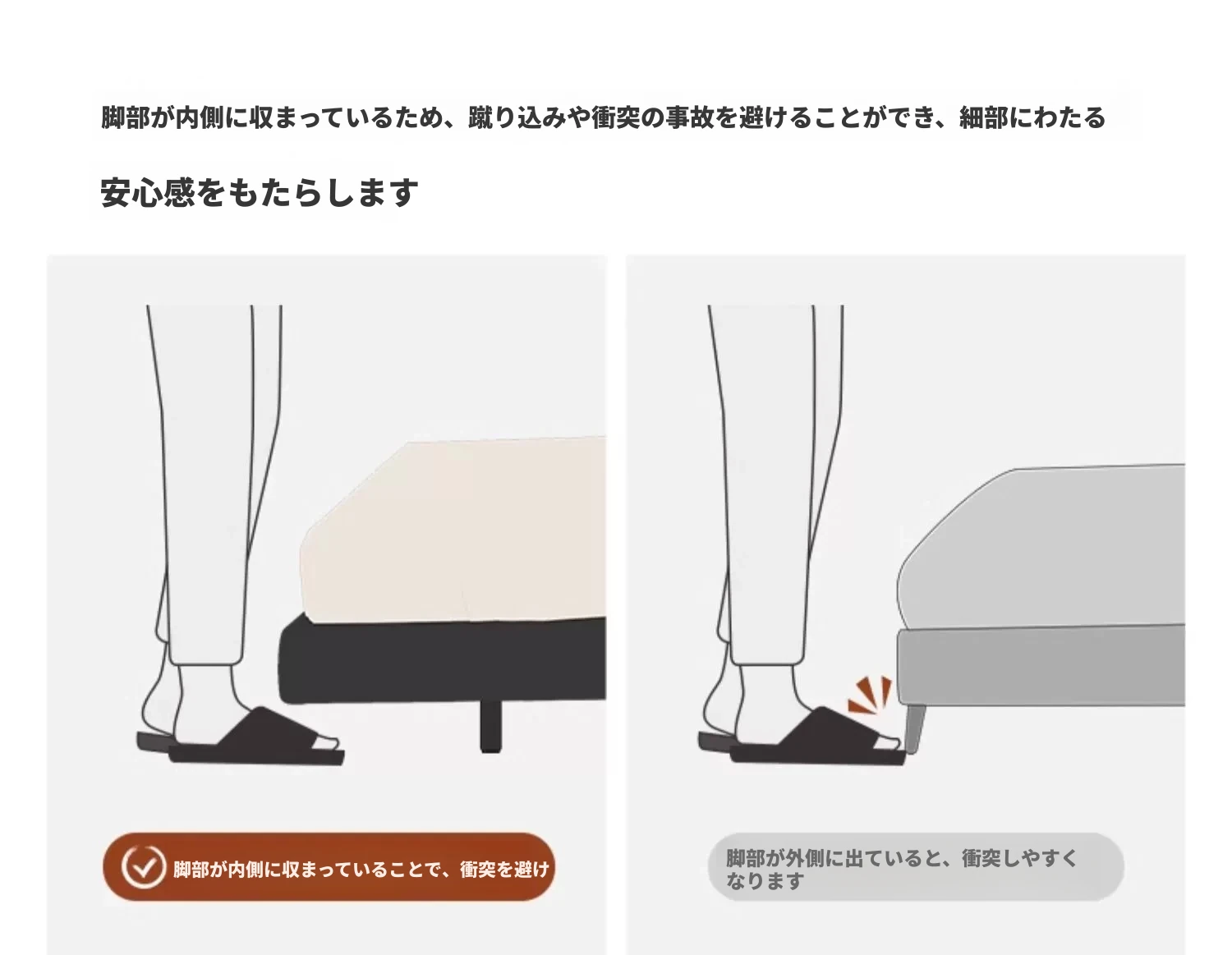 脚部が内側に収まっているため、蹴り込みや衝突の事故を避けることができ、細部にわたる

安心感をもたらします

脚部が内側に収まっていることで、衝突を避け

脚部が外側に出ていると、衝突しやすくなります