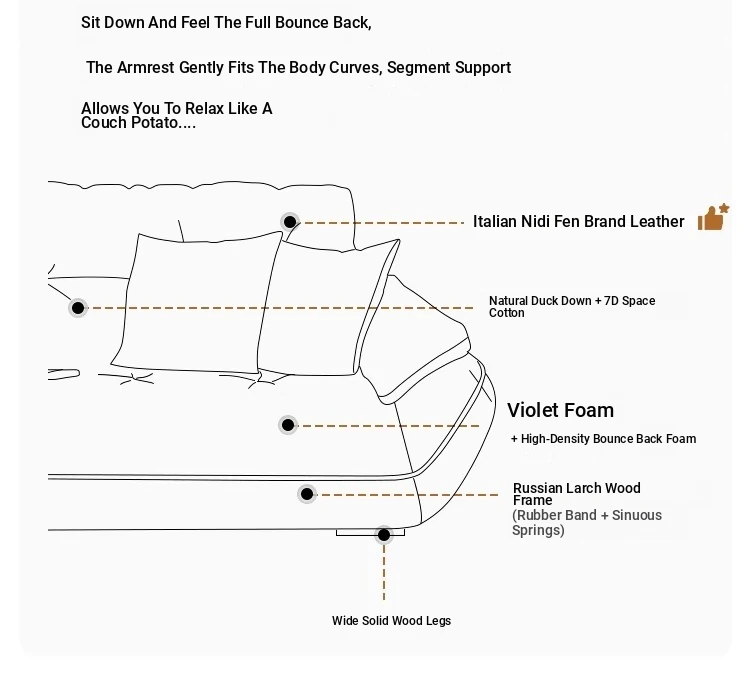 Sit Down And Feel The Full Bounce Back,

The Armrest Gently Fits The Body Curves, Segment Support

Allows You To Relax Like A Couch Potato....

Italian Nidi Fen Brand Leather

Natural Duck Down + 7D Space Cotton

Violet Foam

+ High-Density Bounce Back Foam

Russian Larch Wood Frame
(Rubber Band + Sinuous Springs)

Wide Solid Wood Legs