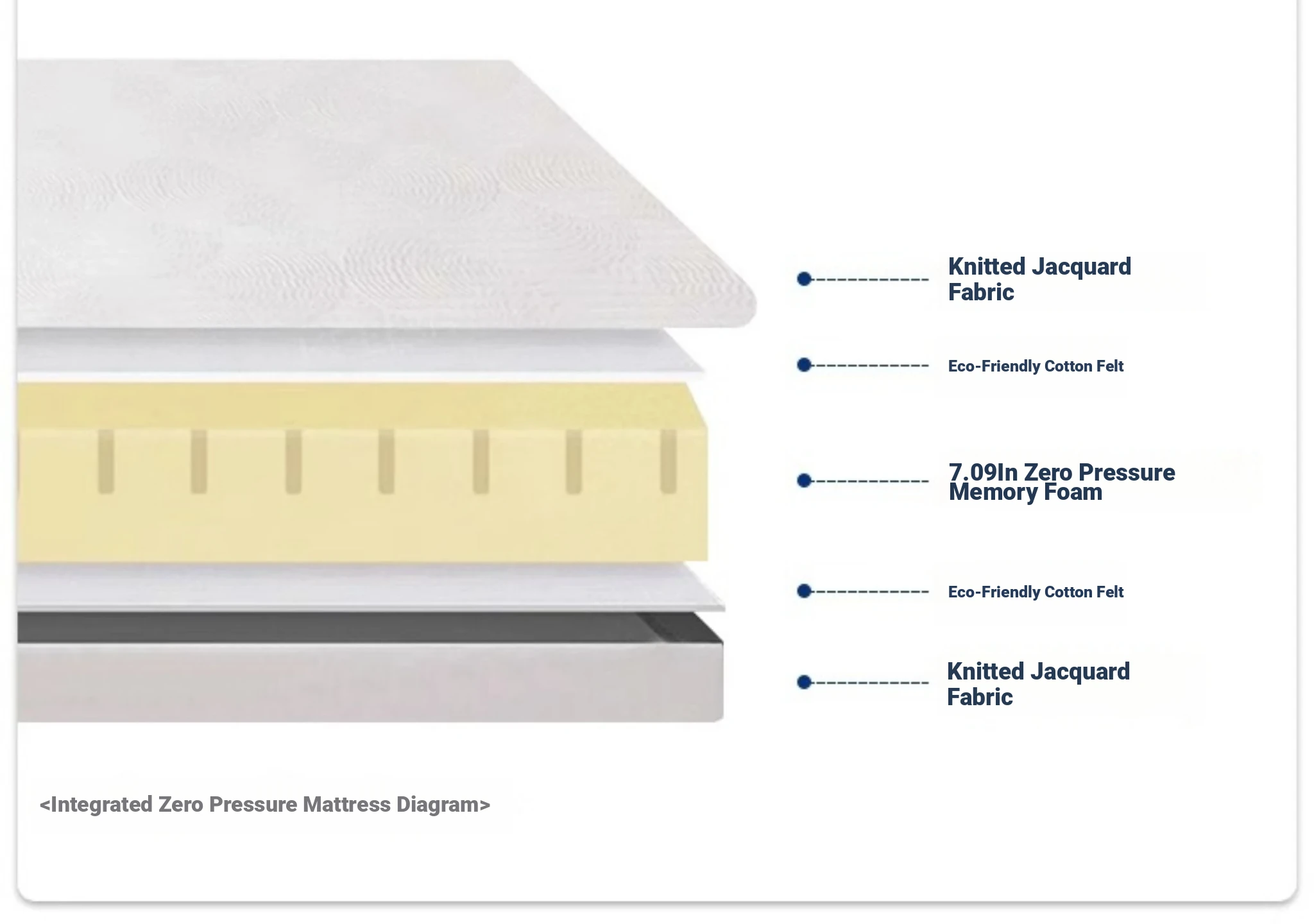 Knitted Jacquard Fabric

Eco-Friendly Cotton Felt

7.09In Zero Pressure Memory Foam

Eco-Friendly Cotton Felt

Knitted Jacquard Fabric

<Integrated Zero Pressure Mattress Diagram>