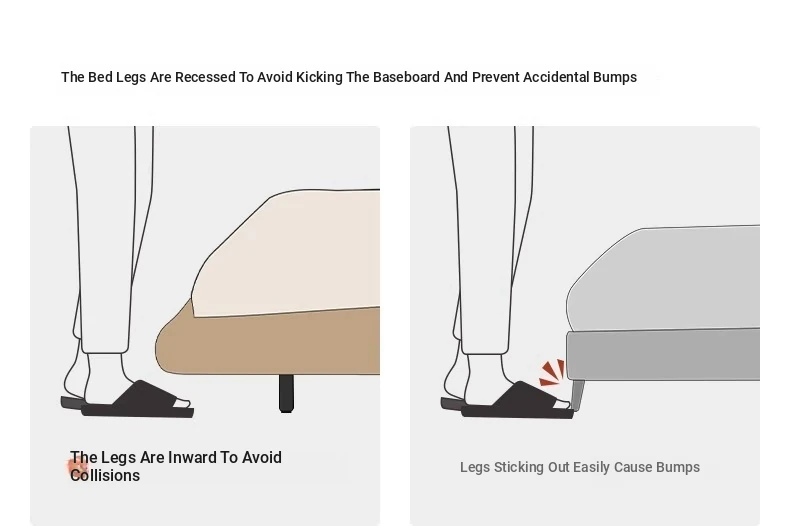 The Bed Legs Are Recessed To Avoid Kicking The Baseboard And Prevent Accidental Bumps

The Legs Are Inward To Avoid Collisions

Legs Sticking Out Easily Cause Bumps