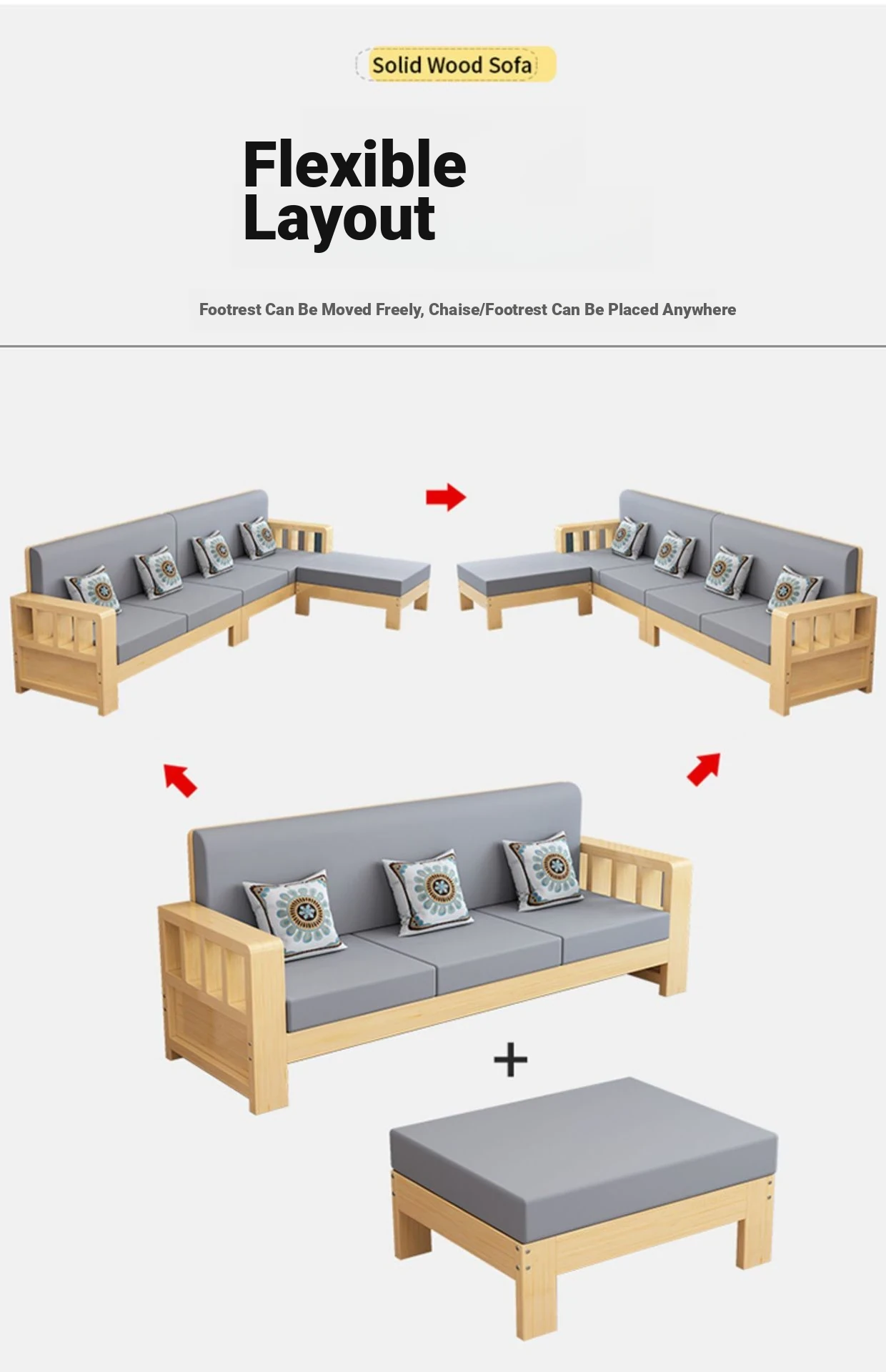 Solid Wood Sofa

Flexible Layout

Footrest Can Be Moved Freely, Chaise/Footrest Can Be Placed Anywhere

+