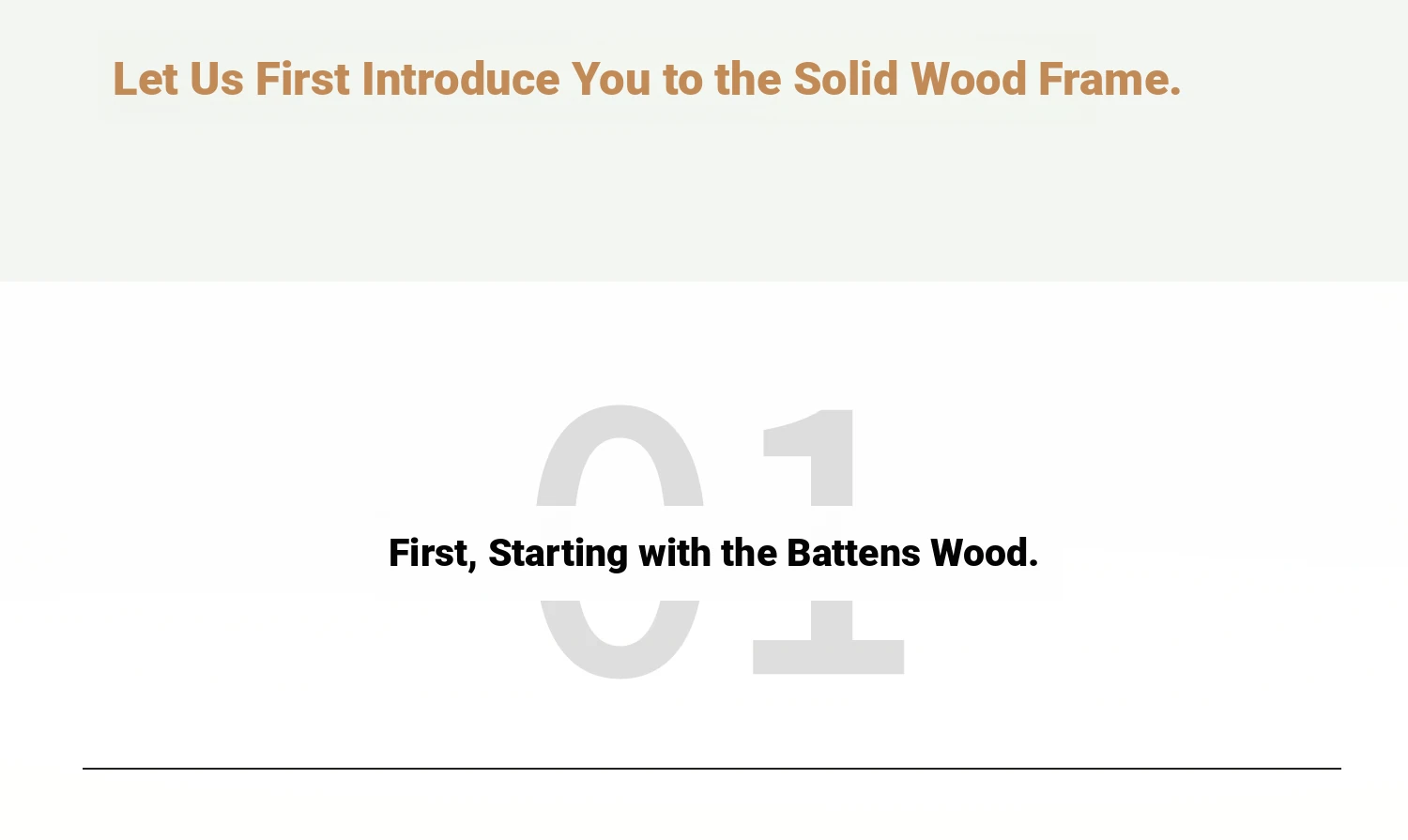 Let Us First Introduce You to the Solid Wood Frame.

01

First, Starting with the Battens Wood.