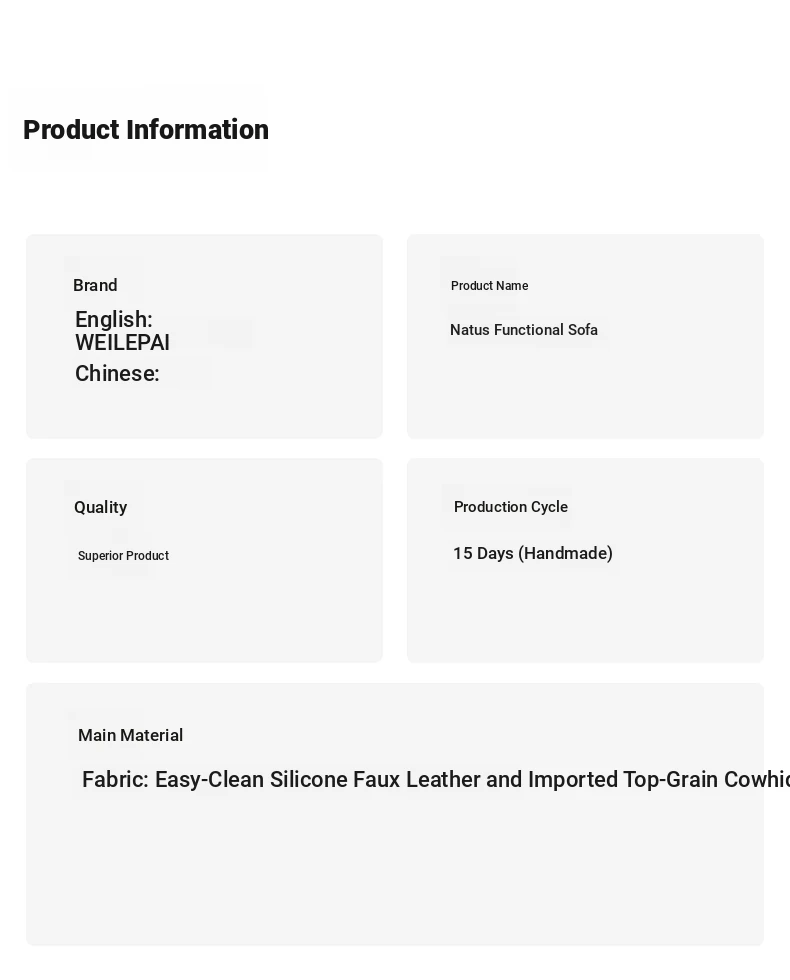 Product Information

Brand

English: WEILEPAI

Chinese:

Product Name

Natus Functional Sofa

Quality

Superior Product

Production Cycle

15 Days (Handmade)

Main Material

Fabric: Easy-Clean Silicone Faux Leather and Imported Top-Grain Cowhic